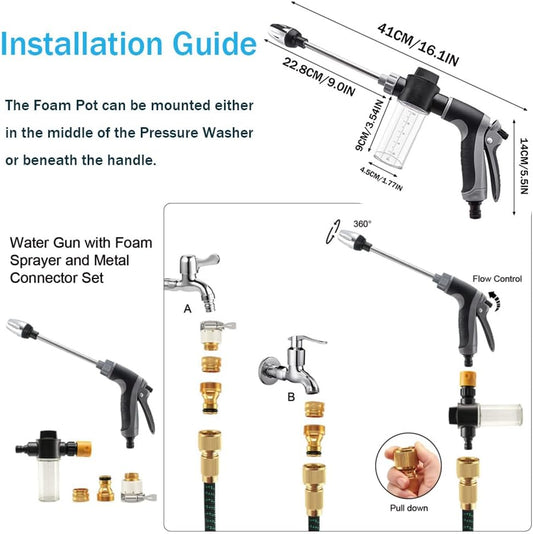 Installation Guide

The Foam Pot can be mounted either in the middle of the Pressure Washer or beneath the handle.

41CM/16.1IN

22.8CM/9.0IN

9CM/3.54IN

4.5CM/1.77IN

14CM/5.5IN

Water Gun with Foam Sprayer and Metal Connector Set

360°

Flow Control

A

B

Pull down